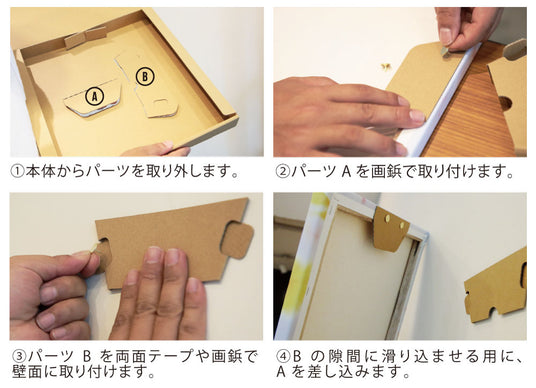 A

B

①本体からパーツを取り外します。

②パーツ A を画鋲で取り付けます。

③パーツ B を両面テープや画鋲で壁面に取り付けます。

④B の隙間に滑り込ませる用に、A を差し込みます。